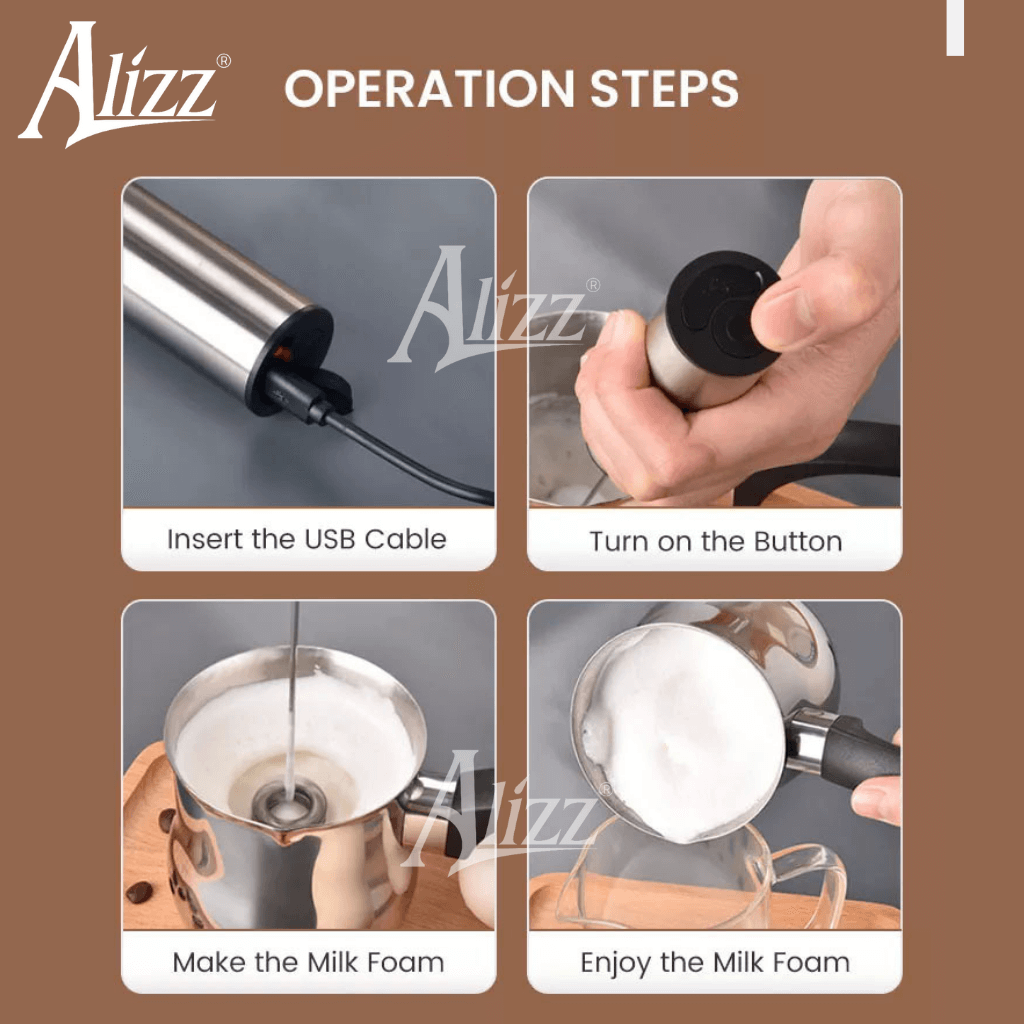 Alizz®

OPERATION STEPS

Alizz®

Insert the USB Cable

Turn on the Button

Alizz®

Make the Milk Foam

Enjoy the Milk Foam